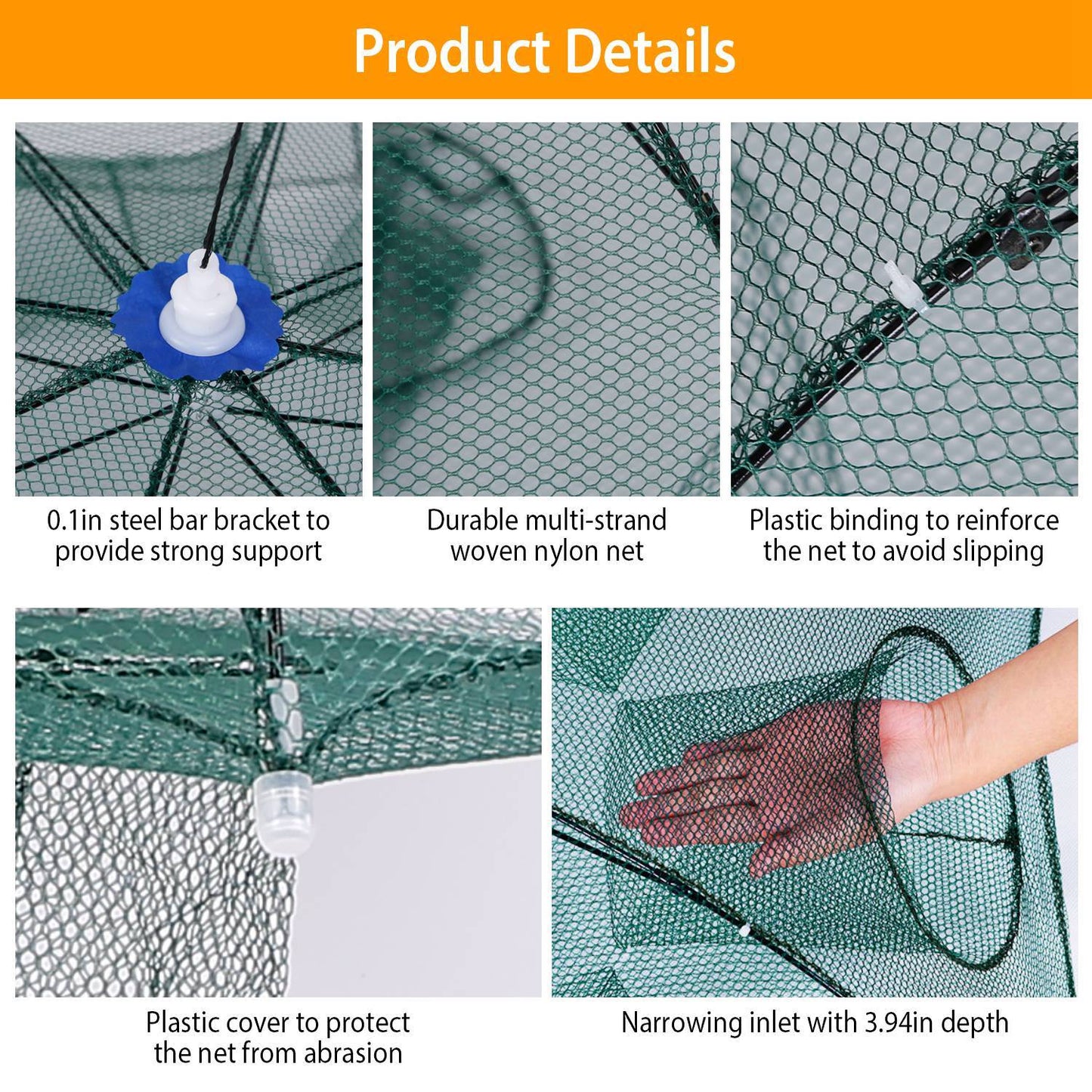 Product Details

0.1in steel bar bracket to provide strong support

Durable multi-strand woven nylon net

Plastic binding to reinforce the net to avoid slipping

Plastic cover to protect the net from abrasion

Narrowing inlet with 3.94in depth