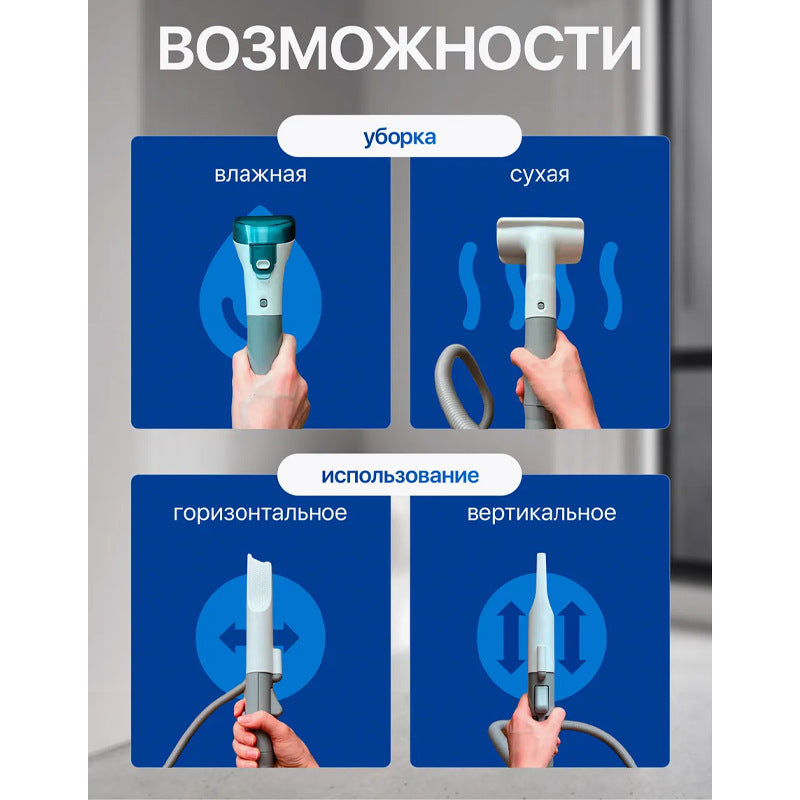 ВОЗМОЖНОСТИ

уборка

влажная

сухая

использование

горизонтальное

вертикальное