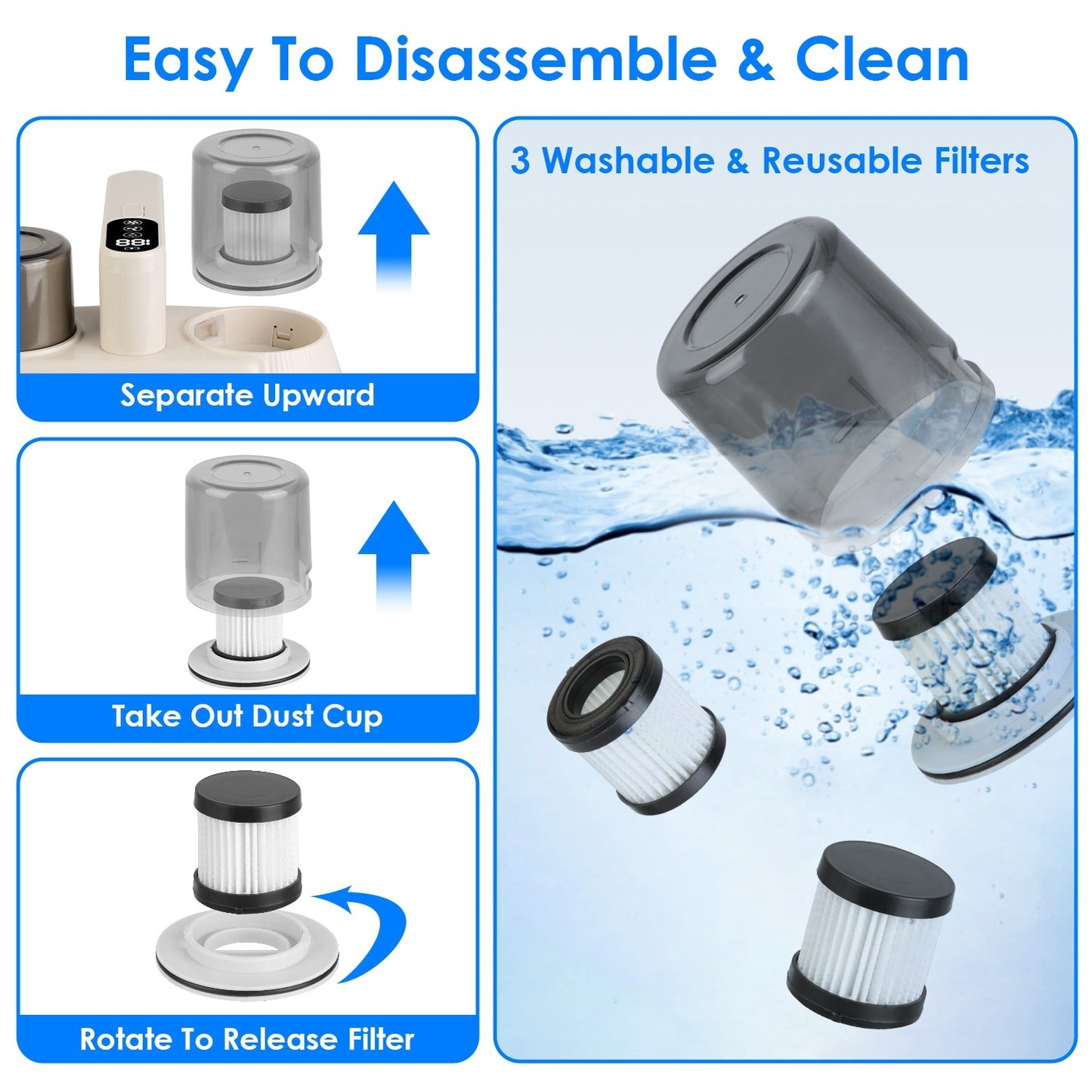 Easy To Disassemble & Clean

88

Separate Upward

Take Out Dust Cup

Rotate To Release Filter

3 Washable & Reusable Filters