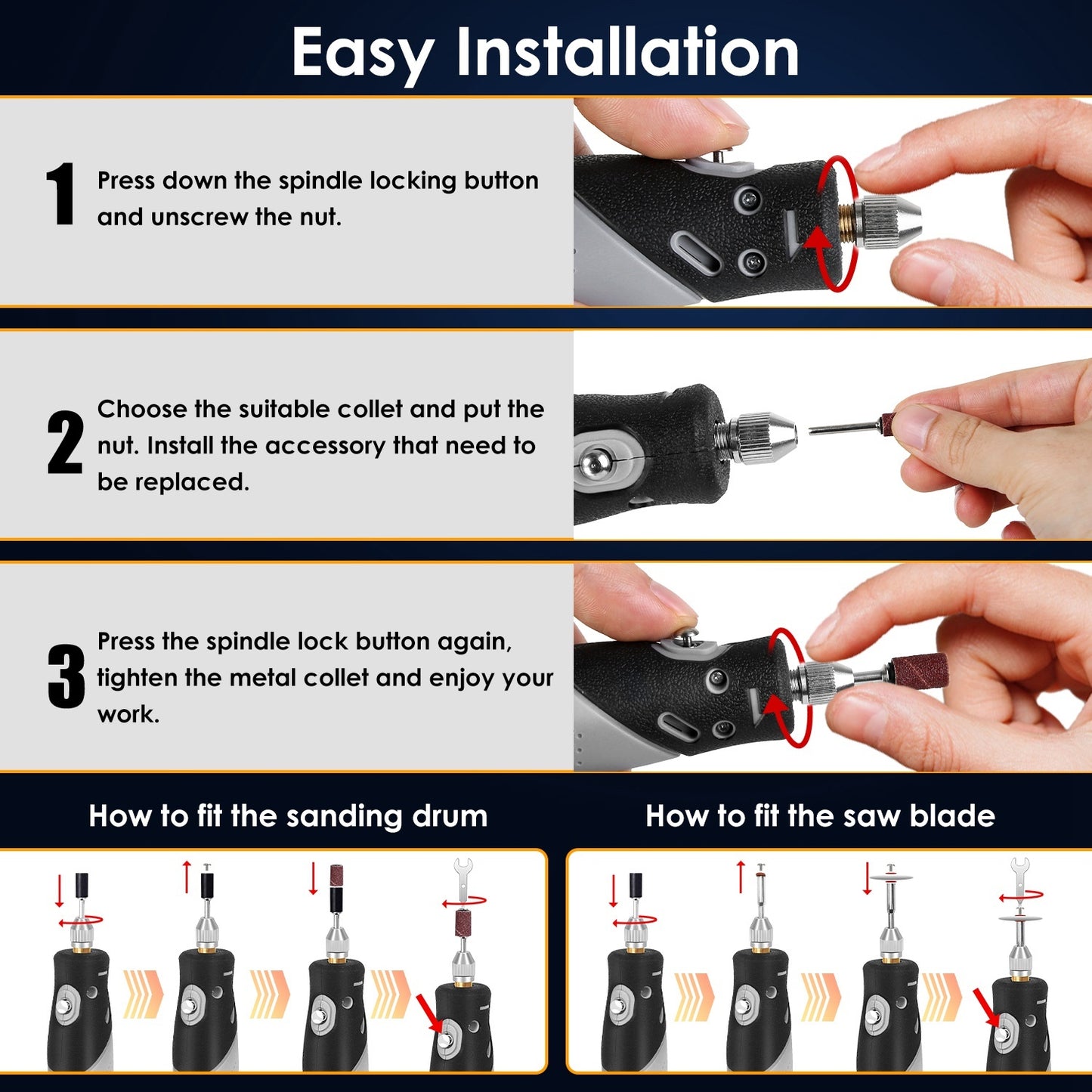 Easy Installation

1 Press down the spindle locking button and unscrew the nut.

2 Choose the suitable collet and put the nut. Install the accessory that need to be replaced.

3 Press the spindle lock button again, tighten the metal collet and enjoy your work.

How to fit the sanding drum

How to fit the saw blade