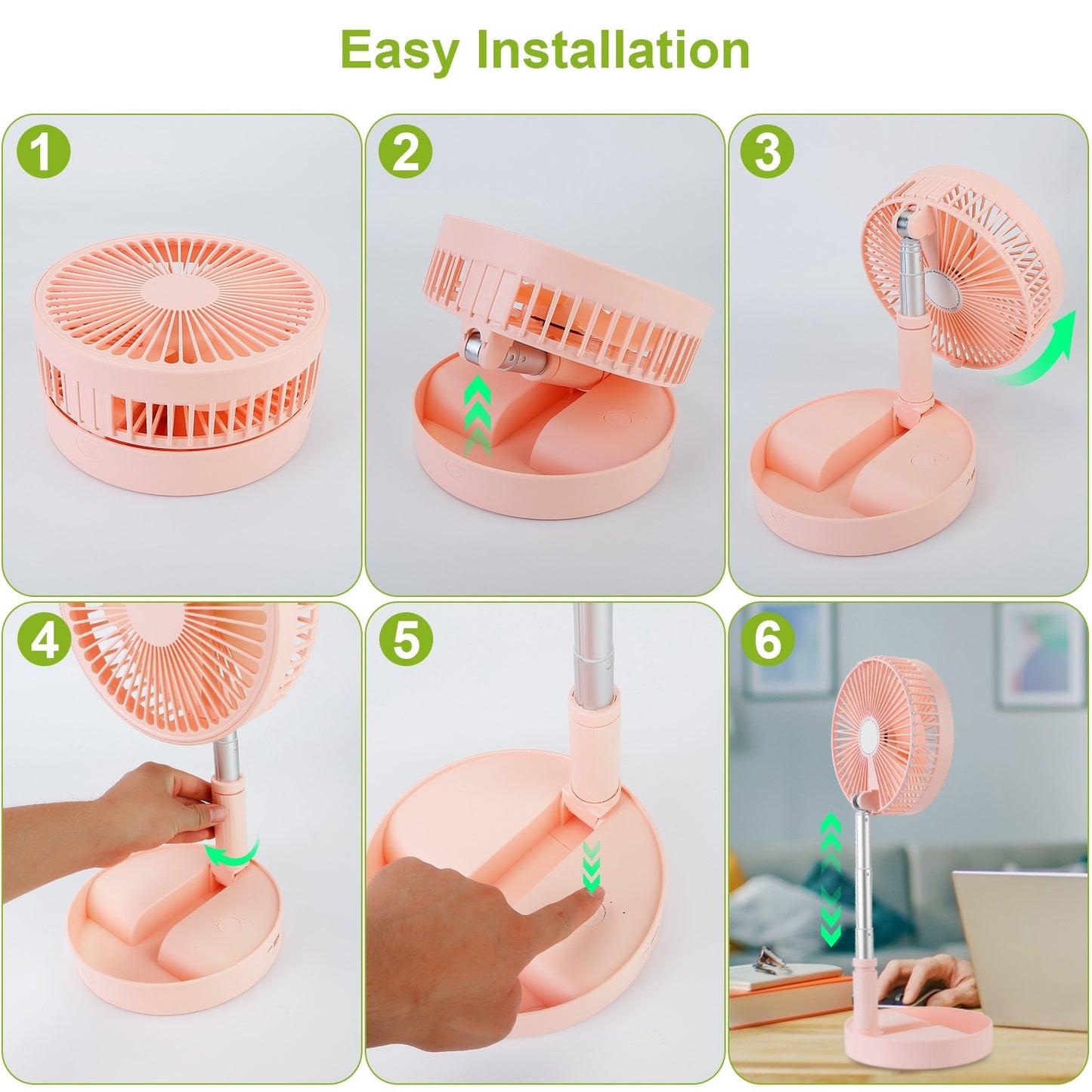 Easy Installation

1

2

3

4

5

6