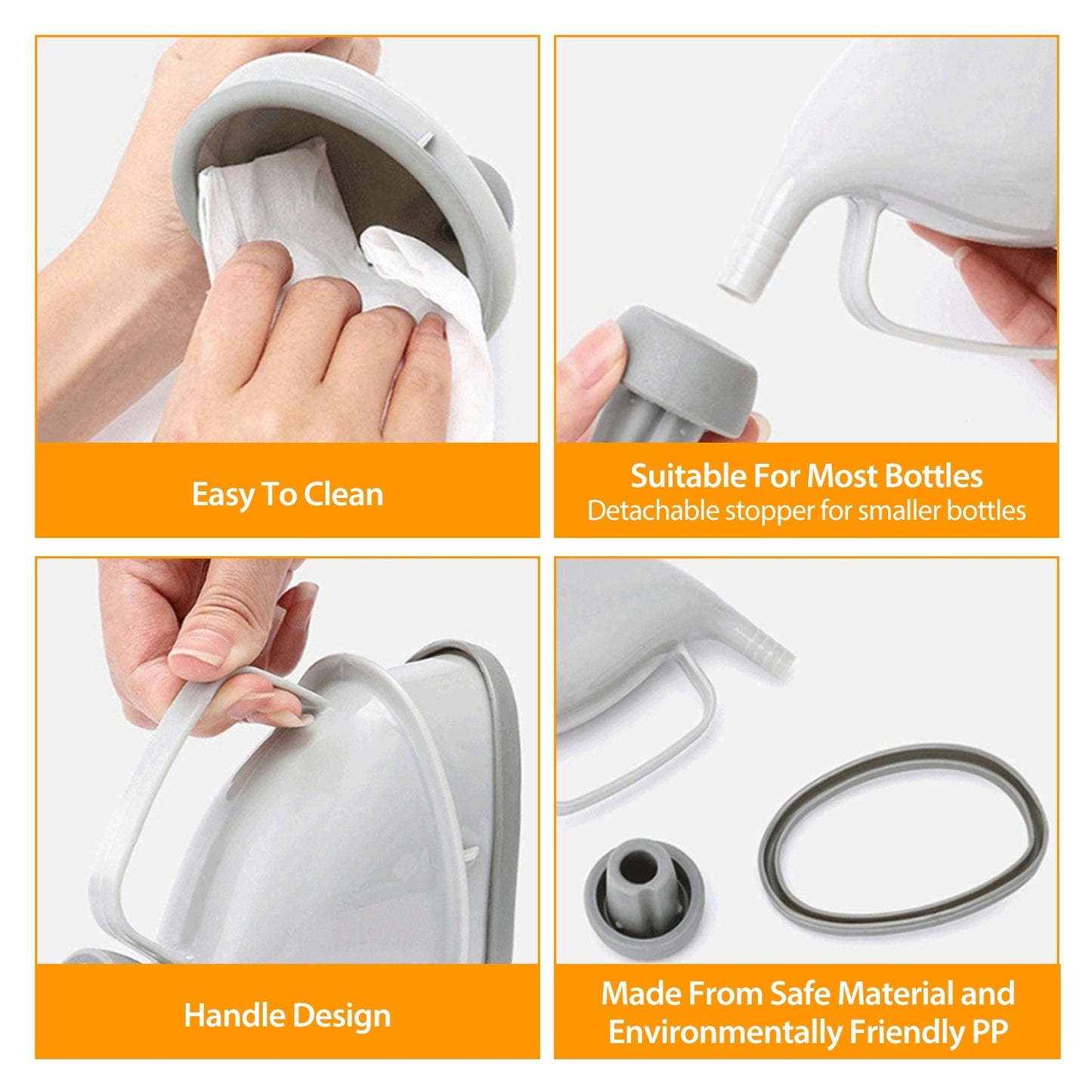 Easy To Clean

Suitable For Most Bottles
Detachable stopper for smaller bottles

Handle Design

Made From Safe Material and Environmentally Friendly PP