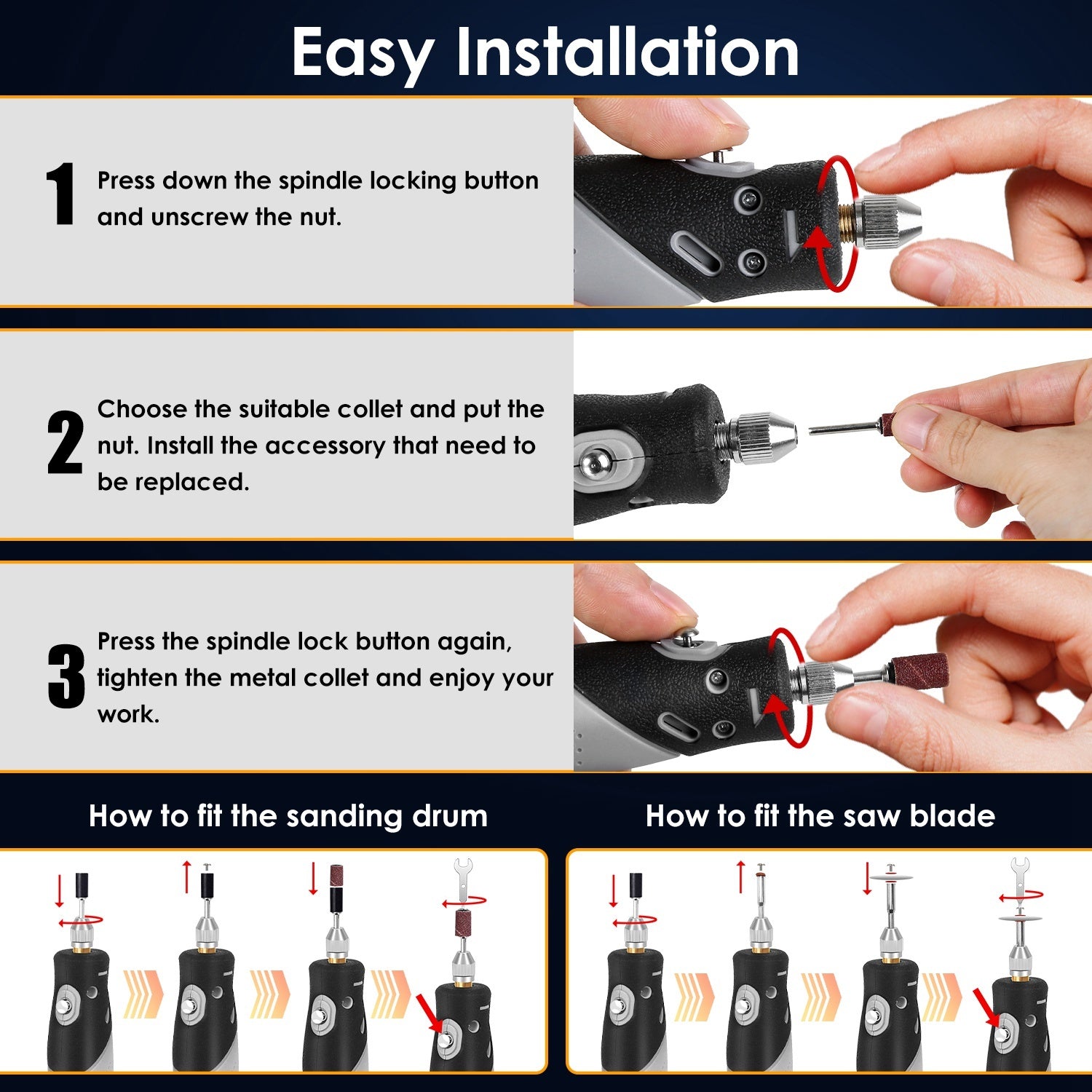 Easy Installation

1 Press down the spindle locking button and unscrew the nut.

2 Choose the suitable collet and put the nut. Install the accessory that need to be replaced.

3 Press the spindle lock button again, tighten the metal collet and enjoy your work.

How to fit the sanding drum

How to fit the saw blade