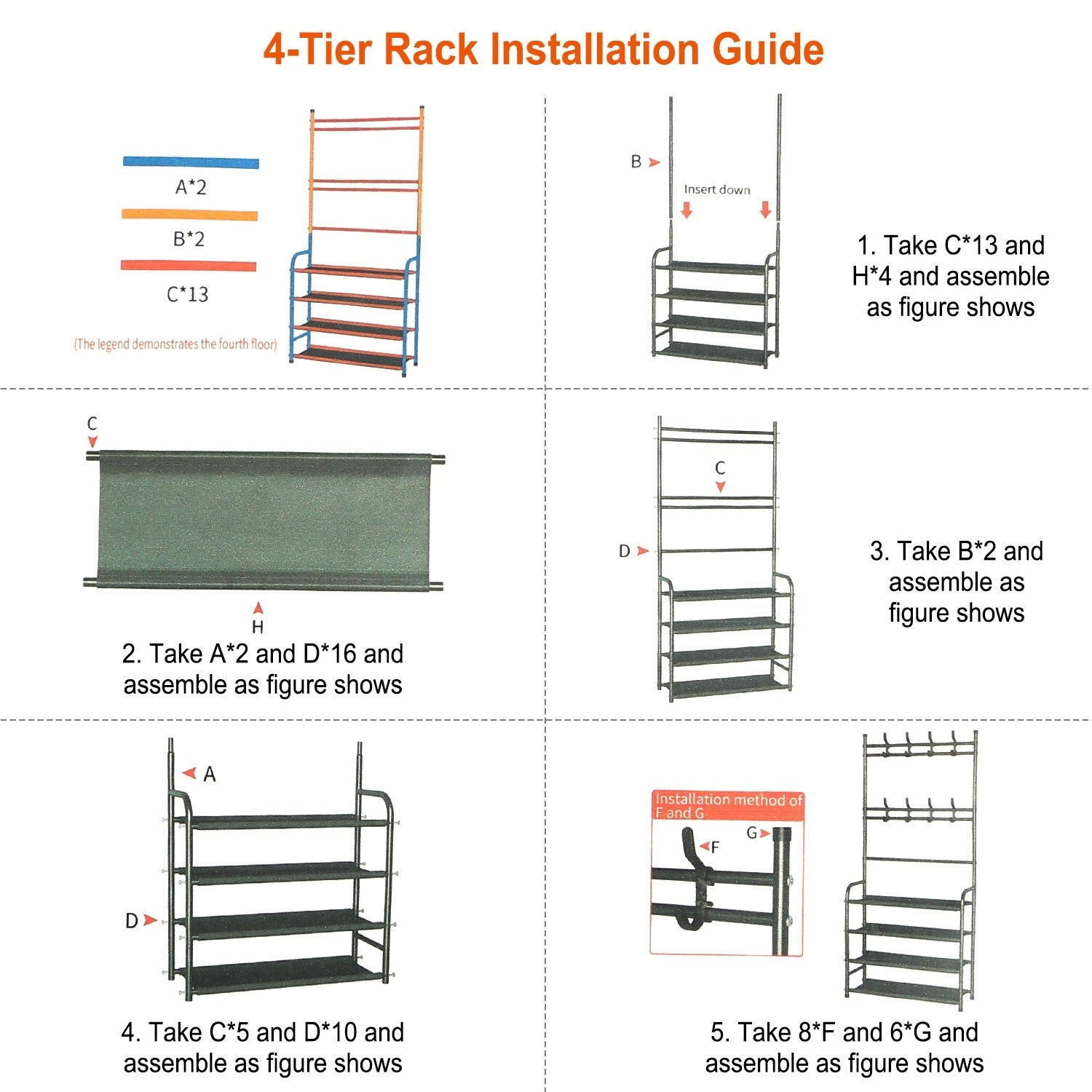 4-Tier Rack Installation Guide

A*2

B*2

C*13

(The legend demonstrates the fourth floor)

B

Insert down

1. Take C*13 and H*4 and assemble as figure shows

C

H

2. Take A*2 and D*16 and assemble as figure shows

C

D

3. Take B*2 and assemble as figure shows

A

D

4. Take C*5 and D*10 and assemble as figure shows

Installation method of F and G

F

G

5. Take 8*F and 6*G and assemble as figure shows